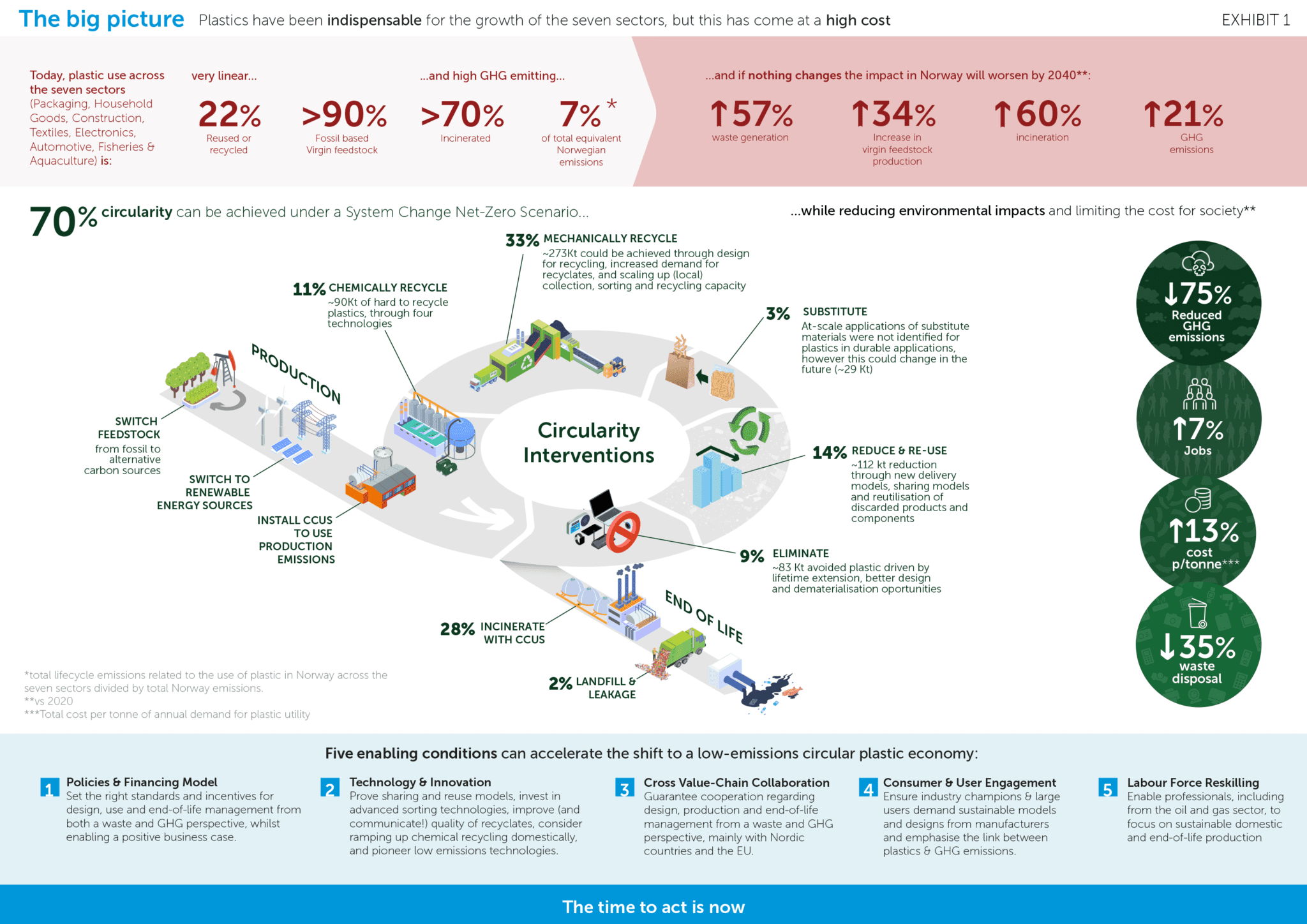 The big picture Plastics have been indispensable for the growth of the seven sectors, but this has come at a high cost

EXHIBIT 1

Today, plastic use across the seven sectors (Packaging, Household Goods, Construction, Textiles, Electronics, Automotive, Fisheries & Aquaculture) is:

very linear...

22% Reused or recycled

>90% Fossil based Virgin feedstock

...and high GHG emitting...

>70% Incinerated

7%* of total equivalent Norwegian emissions

...and if nothing changes the impact in Norway will worsen by 2040**:

↑57% waste generation

↑34% Increase in virgin feedstock production

↑60% incineration

↑21% GHG emissions

70% circularity can be achieved under a System Change Net-Zero Scenario...

...while reducing environmental impacts and limiting the cost for society**

33% MECHANICALLY RECYCLE
~273Kt could be achieved through design for recycling, increased demand for recyclates, and scaling up (local) collection, sorting and recycling capacity

11% CHEMICALLY RECYCLE
~90Kt of hard to recycle plastics, through four technologies

3% SUBSTITUTE
At-scale applications of substitute materials were not identified for plastics in durable applications, however this could change in the future (~29 Kt)

PRODUCTION

SWITCH FEEDSTOCK
from fossil to alternative carbon sources

SWITCH TO RENEWABLE ENERGY SOURCES

INSTALL CCUS TO USE PRODUCTION EMISSIONS

Circularity Interventions

14% REDUCE & RE-USE
~112 kt reduction through new delivery models, sharing models and reutilisation of discarded products and components

9% ELIMINATE
~83 Kt avoided plastic driven by lifetime extension, better design and dematerialisation oportunities

END OF LIFE

28% INCINERATE WITH CCUS

2% LANDFILL & LEAKAGE

↓75% Reduced GHG emissions

↑7% Jobs

↑13% cost p/tonne***

↓35% waste disposal

*total lifecycle emissions related to the use of plastic in Norway across the seven sectors divided by total Norway emissions.
**vs 2020
***Total cost per tonne of annual demand for plastic utility

Five enabling conditions can accelerate the shift to a low-emissions circular plastic economy:

1 Policies & Financing Model
Set the right standards and incentives for design, use and end-of-life management from both a waste and GHG perspective, whilst enabling a positive business case.

2 Technology & Innovation
Prove sharing and reuse models, invest in advanced sorting technologies, improve (and communicate!) quality of recyclates, consider ramping up chemical recycling domestically, and pioneer low emissions technologies.

3 Cross Value-Chain Collaboration
Guarantee cooperation regarding design, production and end-of-life management from a waste and GHG perspective, mainly with Nordic countries and the EU.

4 Consumer & User Engagement
Ensure industry champions & large users demand sustainable models and designs from manufacturers and emphasise the link between plastics & GHG emissions.

5 Labour Force Reskilling
Enable professionals, including from the oil and gas sector, to focus on sustainable domestic and end-of-life production

The time to act is now