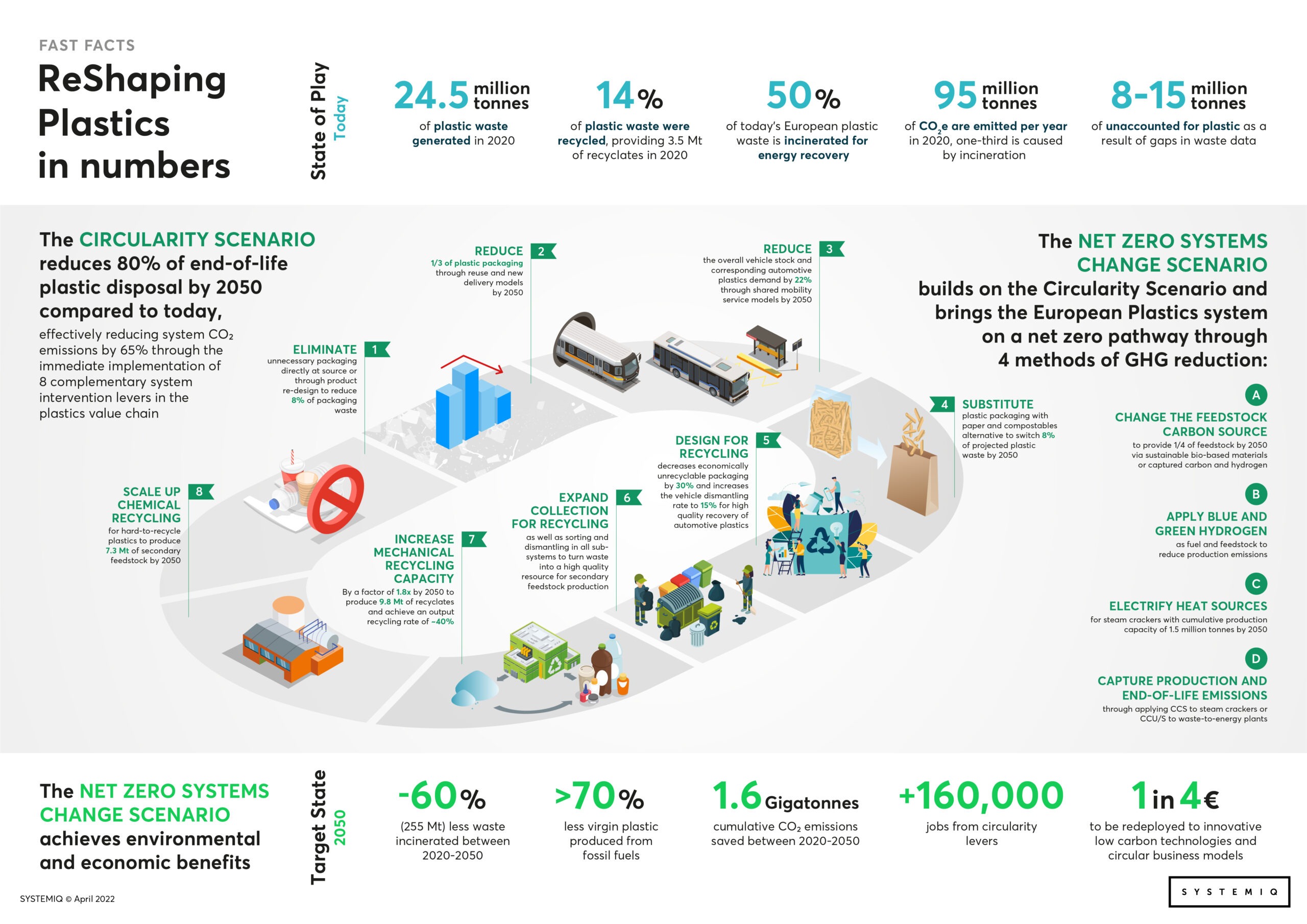 FAST FACTS

ReShaping Plastics in numbers

State of Play
Today

24.5 million tonnes
of plastic waste generated in 2020

14%
of plastic waste were recycled, providing 3.5 Mt of recyclates in 2020

50%
of today's European plastic waste is incinerated for energy recovery

95 million tonnes
of $CO_2e$ are emitted per year in 2020, one-third is caused by incineration

8-15 million tonnes
of unaccounted for plastic as a result of gaps in waste data

The CIRCULARITY SCENARIO reduces 80% of end-of-life plastic disposal by 2050 compared to today,
effectively reducing system $CO_2$ emissions by 65% through the immediate implementation of 8 complementary system intervention levers in the plastics value chain

ELIMINATE 1
unnecessary packaging directly at source or through product re-design to reduce 8% of packaging waste

REDUCE 2
1/3 of plastic packaging through reuse and new delivery models by 2050

REDUCE 3
the overall vehicle stock and corresponding automotive plastics demand by 22% through shared mobility service models by 2050

4 SUBSTITUTE
plastic packaging with paper and compostables alternative to switch 8% of projected plastic waste by 2050

DESIGN FOR RECYCLING 5
decreases economically unrecyclable packaging by 30% and increases the vehicle dismantling rate to 15% for high quality recovery of automotive plastics

EXPAND COLLECTION FOR RECYCLING 6
as well as sorting and dismantling in all sub-systems to turn waste into a high quality resource for secondary feedstock production

INCREASE MECHANICAL RECYCLING CAPACITY 7
By a factor of 1.8x by 2050 to produce 9.8 Mt of recyclates and achieve an output recycling rate of ~40%

SCALE UP CHEMICAL RECYCLING 8
for hard-to-recycle plastics to produce 7.3 Mt of secondary feedstock by 2050

The NET ZERO SYSTEMS CHANGE SCENARIO builds on the Circularity Scenario and brings the European Plastics system on a net zero pathway through 4 methods of GHG reduction:

A
CHANGE THE FEEDSTOCK CARBON SOURCE
to provide 1/4 of feedstock by 2050 via sustainable bio-based materials or captured carbon and hydrogen

B
APPLY BLUE AND GREEN HYDROGEN
as fuel and feedstock to reduce production emissions

C
ELECTRIFY HEAT SOURCES
for steam crackers with cumulative production capacity of 1.5 million tonnes by 2050

D
CAPTURE PRODUCTION AND END-OF-LIFE EMISSIONS
through applying CCS to steam crackers or CCU/S to waste-to-energy plants

The NET ZERO SYSTEMS CHANGE SCENARIO achieves environmental and economic benefits

Target State
2050

-60%
(255 Mt) less waste incinerated between 2020-2050

>70%
less virgin plastic produced from fossil fuels

1.6 Gigatonnes
cumulative $CO_2$ emissions saved between 2020-2050

+160,000
jobs from circularity levers

1 in 4€
to be redeployed to innovative low carbon technologies and circular business models

SYSTEMIQ © April 2022

SYSTEMIQ